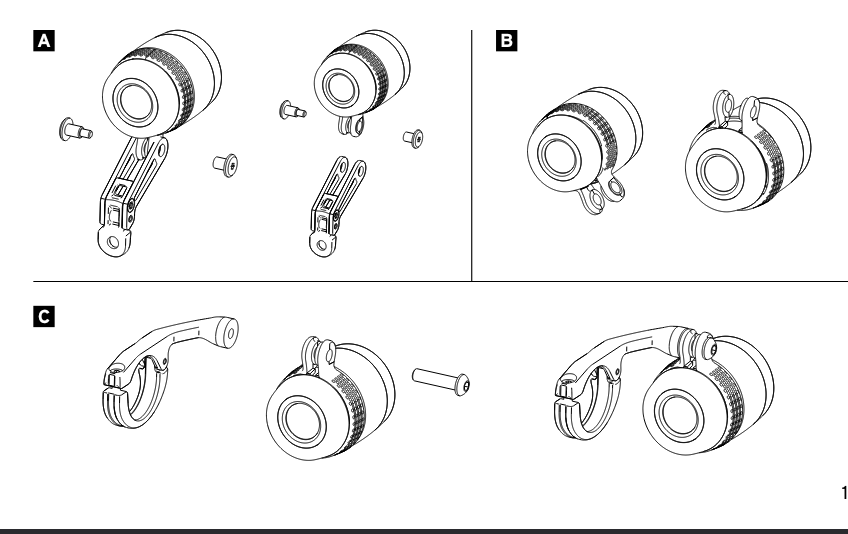 A

B

C

1