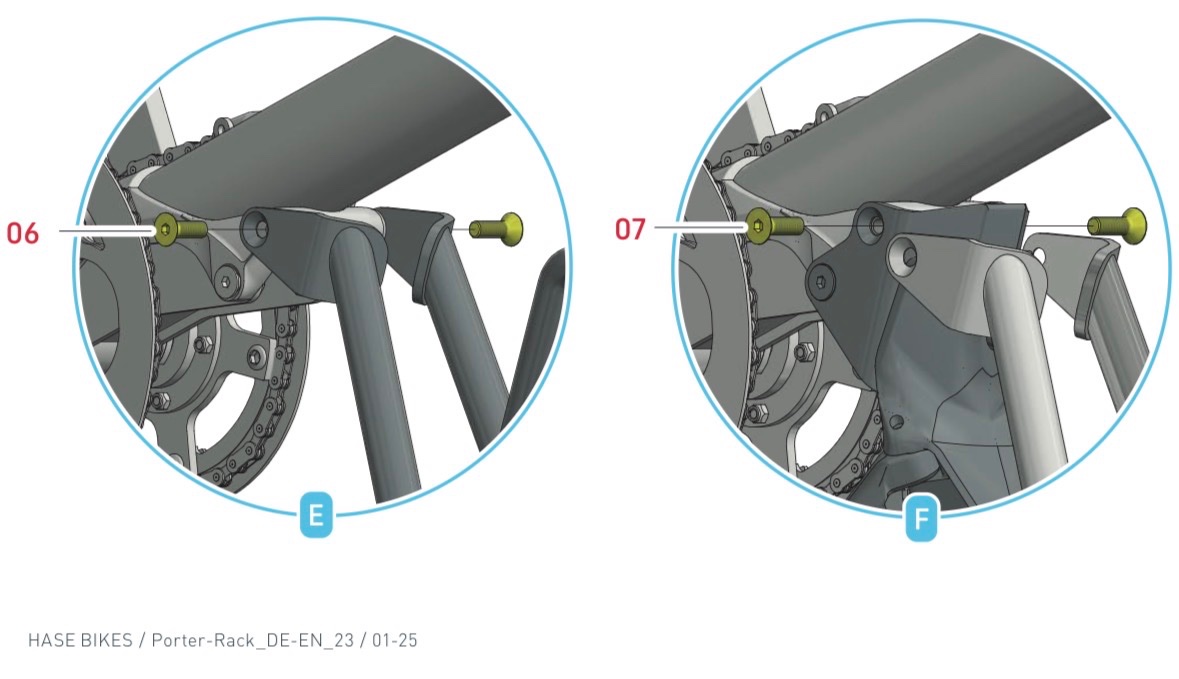 06

E

07

F

HASE BIKES / Porter-Rack_DE-EN_23 / 01-25